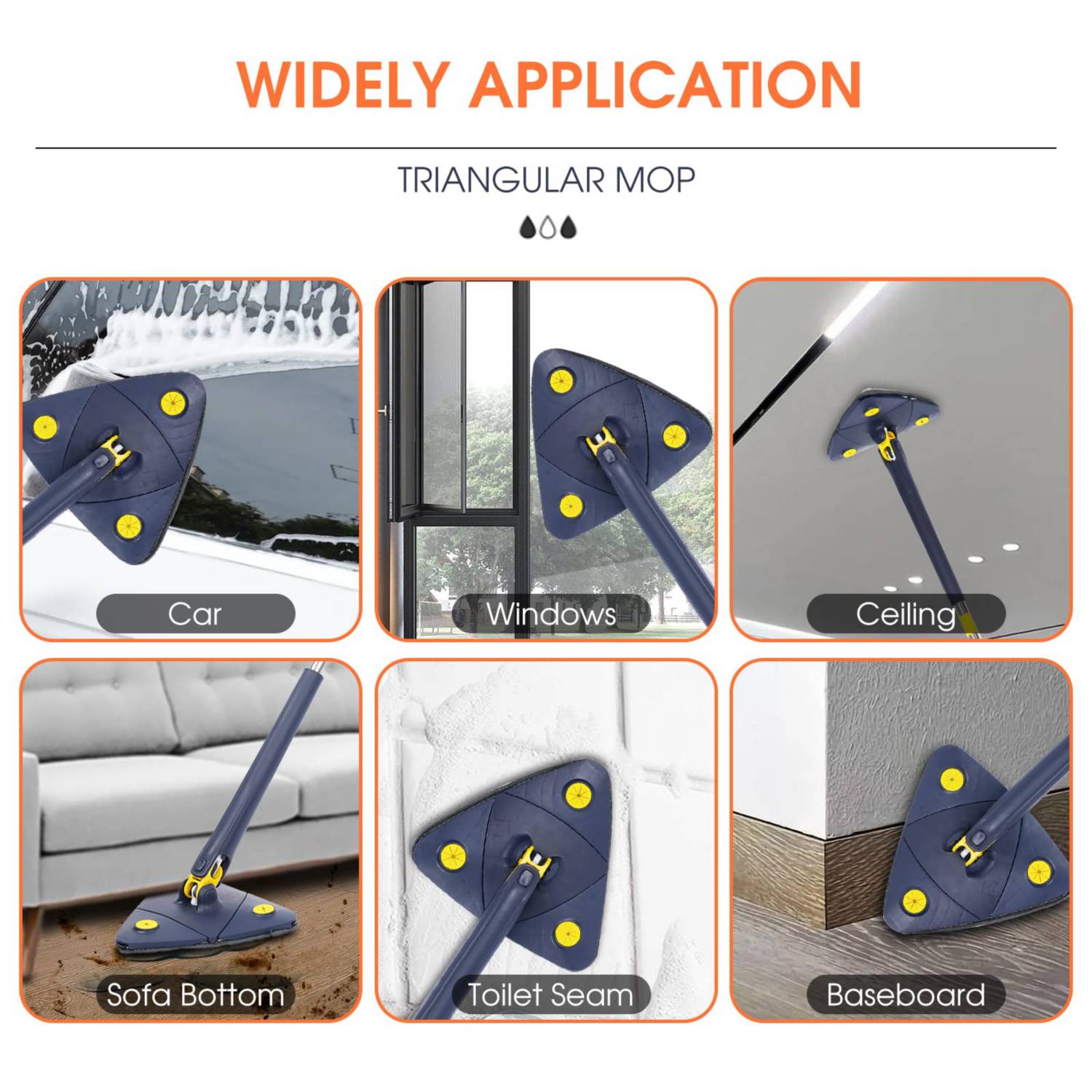 WIDELY APPLICATION

TRIANGULAR MOP

Car

Windows

Ceiling

Sofa Bottom

Toilet Seam

Baseboard