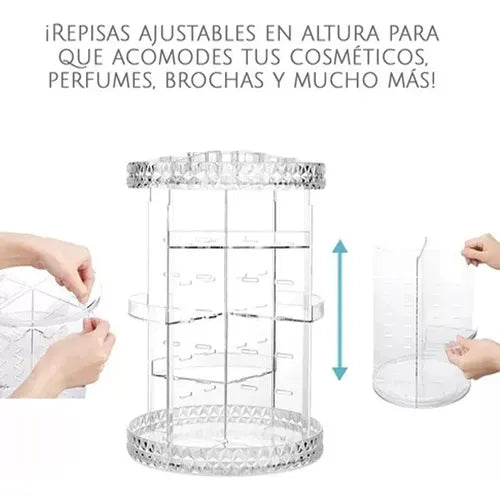 ¡Repisas ajustables en altura para que acomodes tus cosméticos, perfumes, brochas y mucho más!